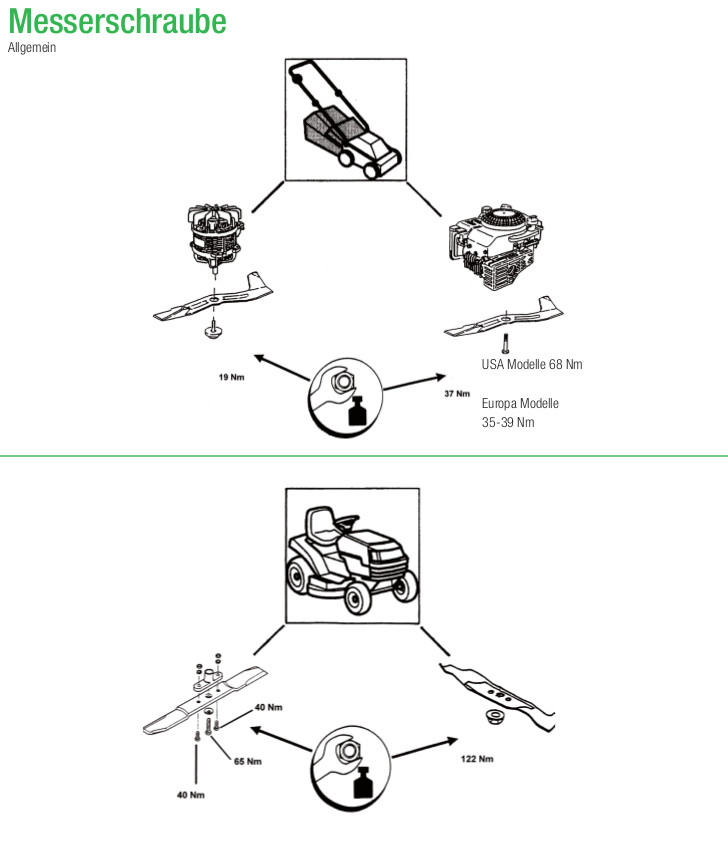 Messerschraube
Allgemein

19 Nm

37 Nm

USA Modelle 68 Nm

Europa Modelle
35-39 Nm

40 Nm

65 Nm

40 Nm

122 Nm