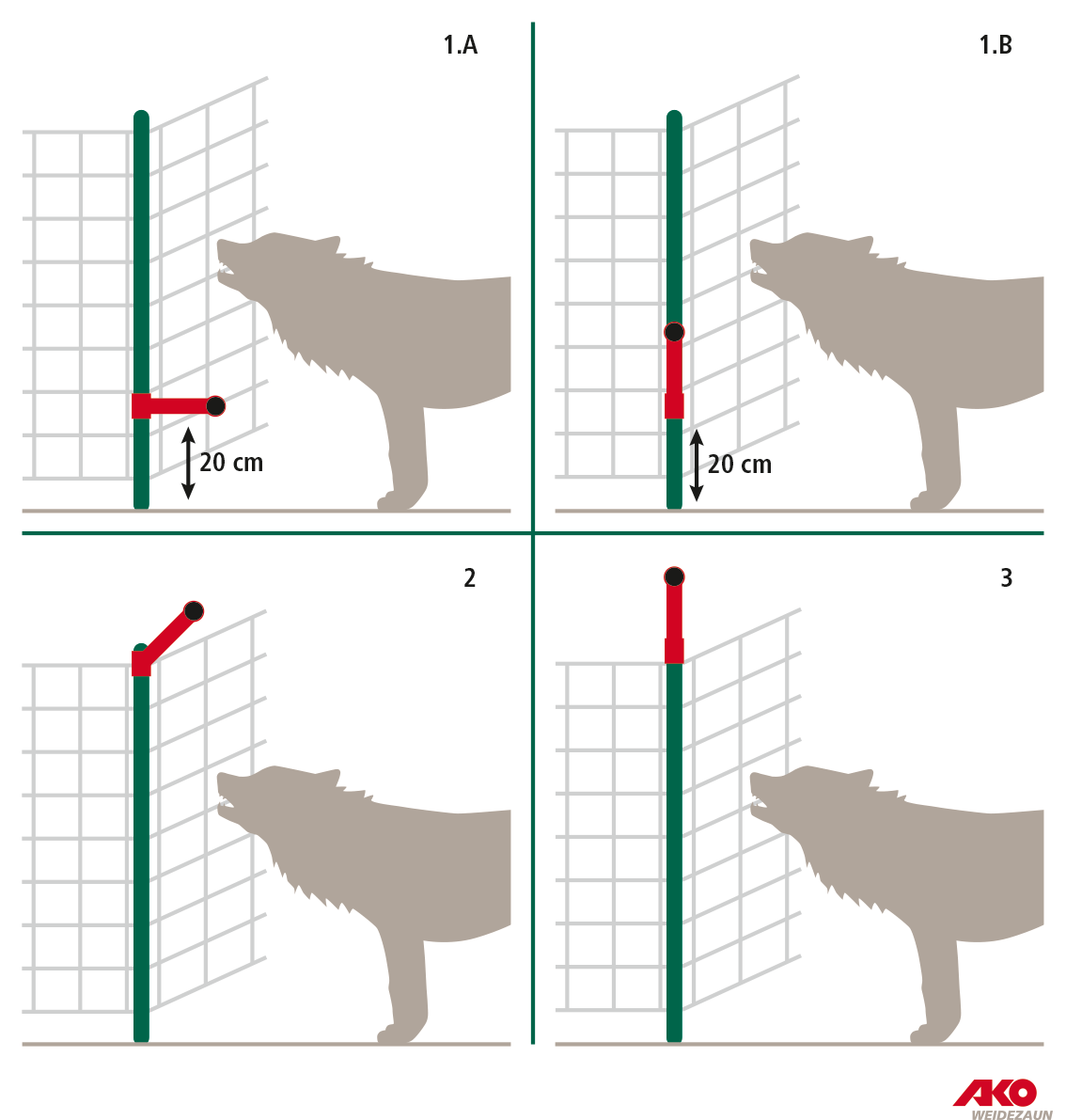 1.A

20 cm

1.B

20 cm

2

3

AKO
WEIDEZAUN